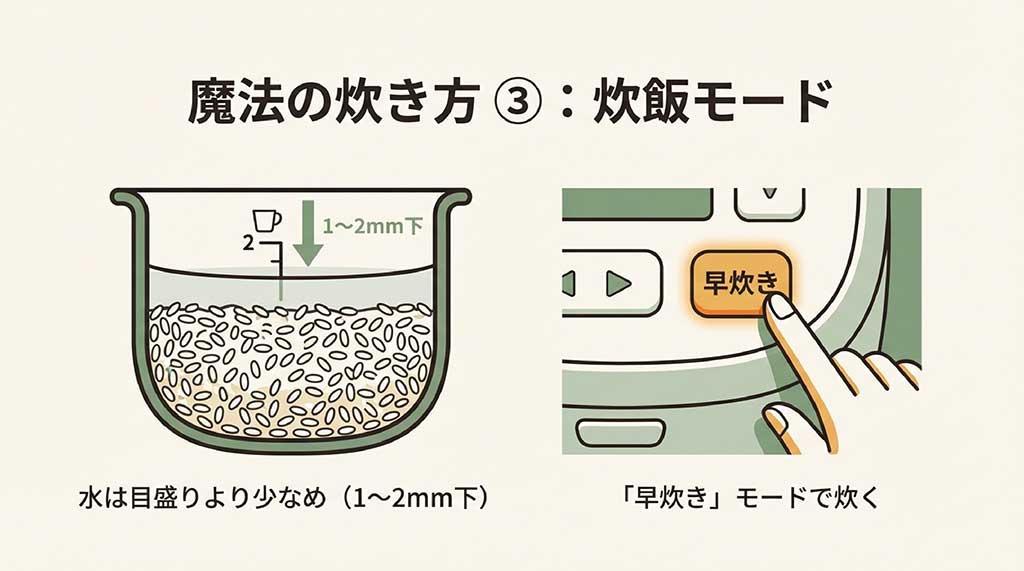 魔法の炊き方 ③：炊飯モード

2

1〜2mm下

水は目盛りより少なめ（1〜2mm下）

早炊き

「早炊き」モードで炊く