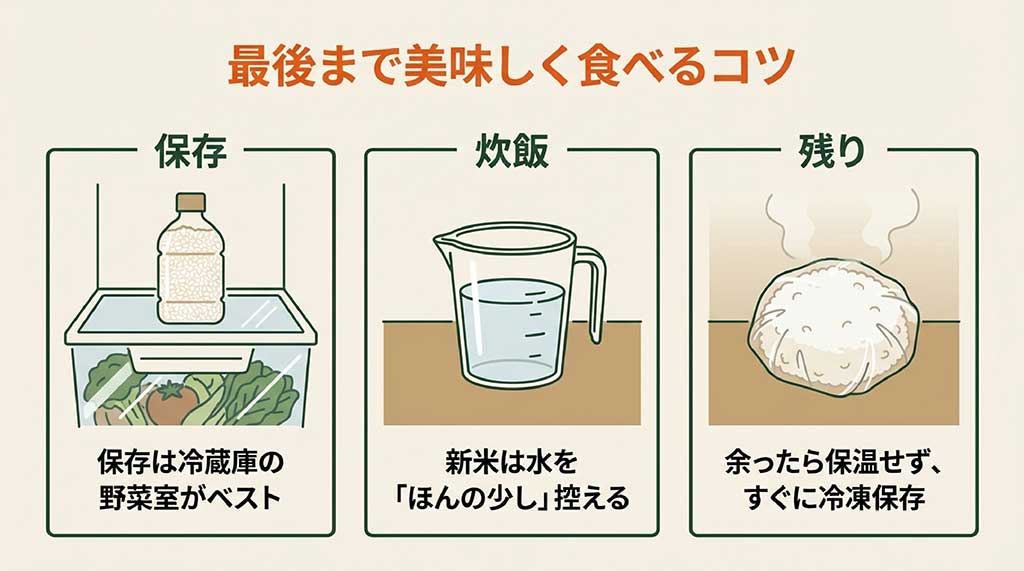 最後まで美味しく食べるコツ

保存

保存は冷蔵庫の野菜室がベスト

炊飯

新米は水を「ほんの少し」控える

残り

余ったら保温せず、すぐに冷凍保存